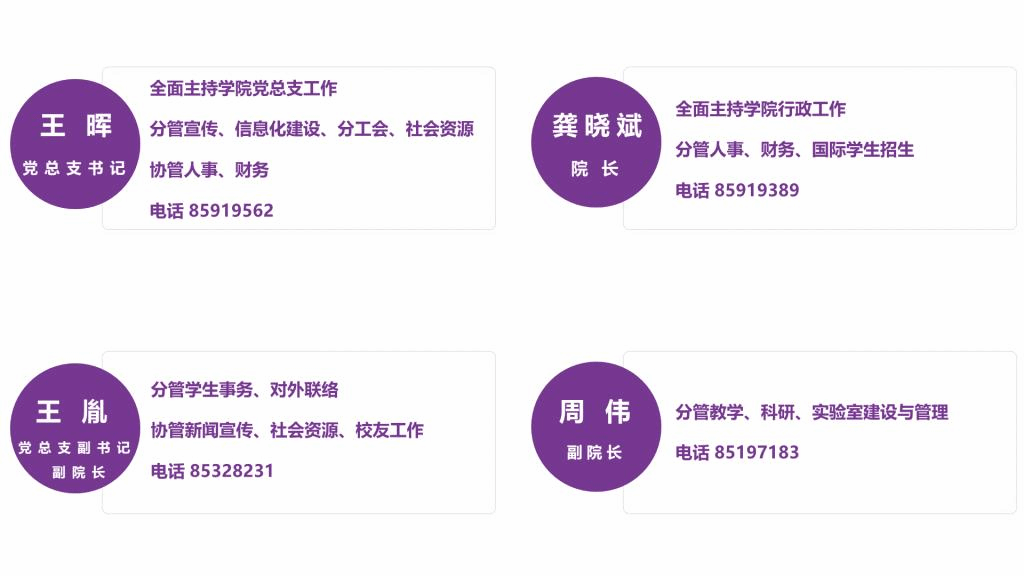 王 晖
党总支书记

全面主持学院党总支工作

分管宣传、信息化建设、分工会、社会资源

协管人事、财务

电话 85919562

龚晓斌
院 长

全面主持学院行政工作

分管人事、财务、国际学生招生

电话 85919389

王 胤
党总支副书记
副院长

分管学生事务、对外联络

协管新闻宣传、社会资源、校友工作

电话 85328231

周 伟
副院长

分管教学、科研、实验室建设与管理

电话 85197183